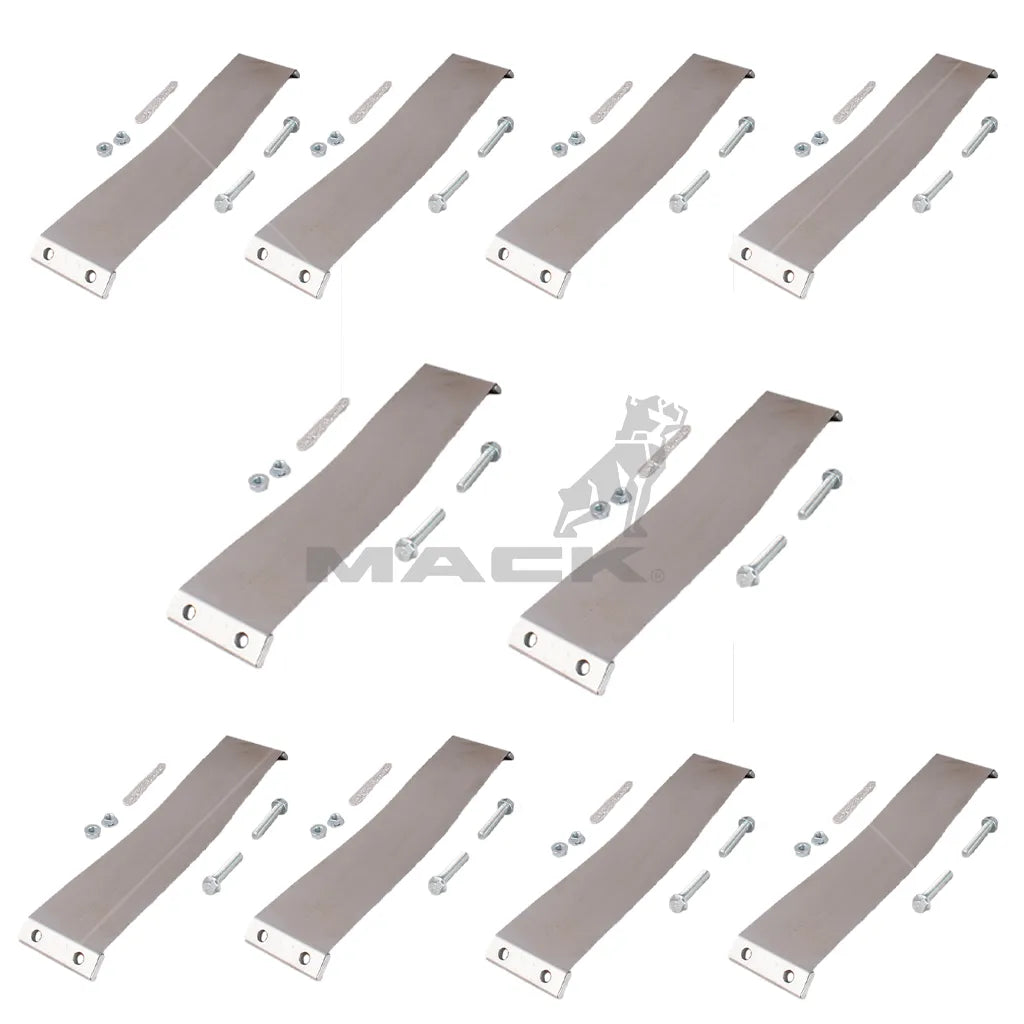 MACK®